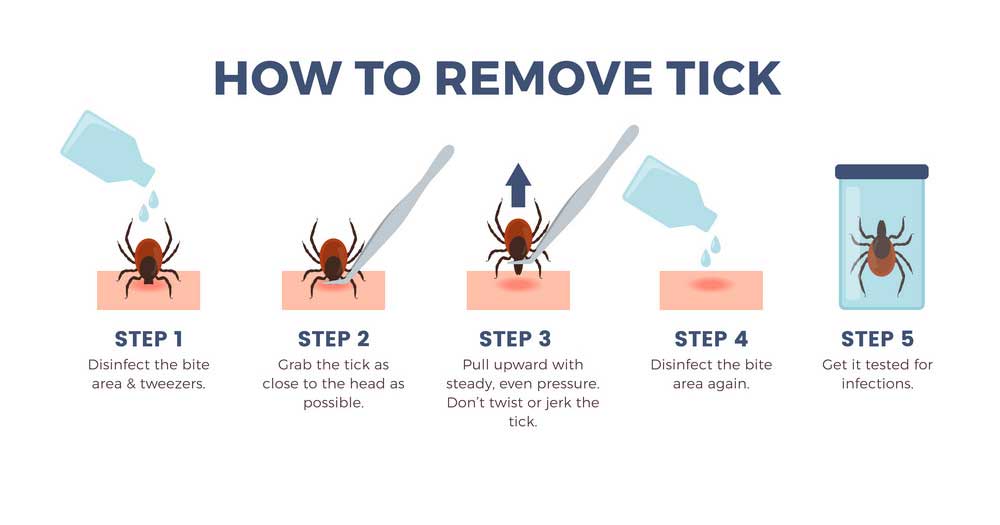 HOW TO REMOVE TICK

STEP 1
Disinfect the bite area & tweezers.

STEP 2
Grab the tick as close to the head as possible.

STEP 3
Pull upward with steady, even pressure. Don't twist or jerk the tick.

STEP 4
Disinfect the bite area again.

STEP 5
Get it tested for infections.